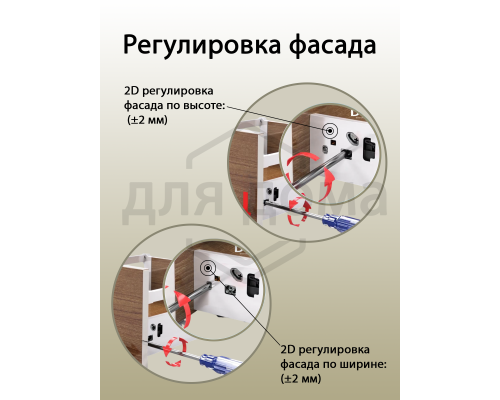 Регулировка фасада

2D регулировка фасада по высоте: (±2 мм)

для дома

2D регулировка фасада по ширине: (±2 мм)