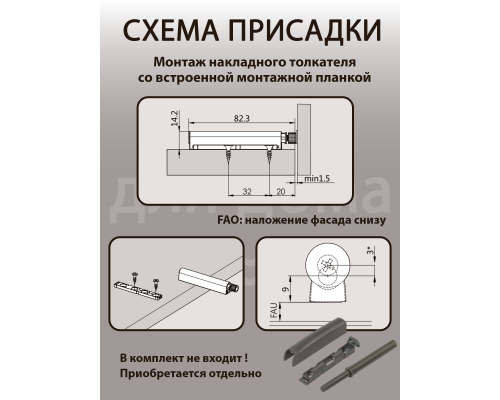 СХЕМА ПРИСАДКИ

Монтаж накладного толкателя со встроенной монтажной планкой

14.2

82.3

32

20

min1.5

FAO: наложение фасада снизу

3*

9

FAU

В комплект не входит !
Приобретается отдельно