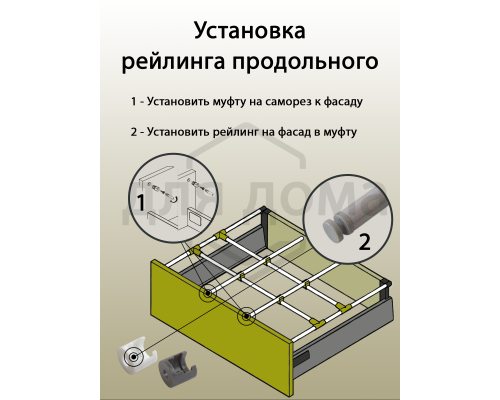 Установка рейлинга продольного

1 - Установить муфту на саморез к фасаду

2 - Установить рейлинг на фасад в муфту

ДЛЯ ДОМА

1

2