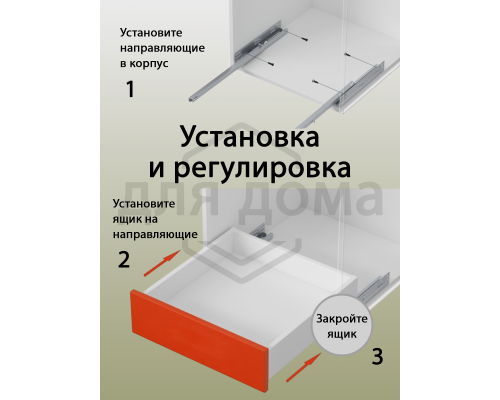 Установите направляющие в корпус

1

Установка и регулировка

для дома

Установите ящик на направляющие

2

Закройте ящик

3