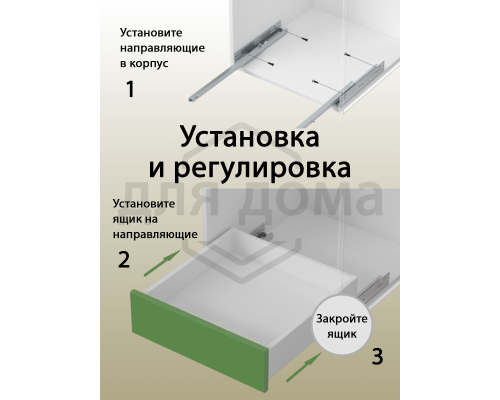 Установите направляющие в корпус

1

Установка и регулировка

для дома

Установите ящик на направляющие

2

Закройте ящик

3