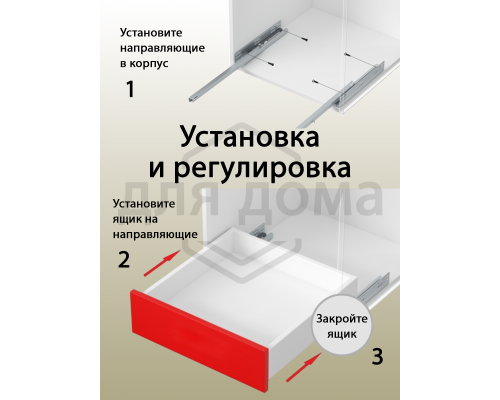 Установите направляющие в корпус

1

Установка и регулировка

для дома

Установите ящик на направляющие

2

Закройте ящик

3