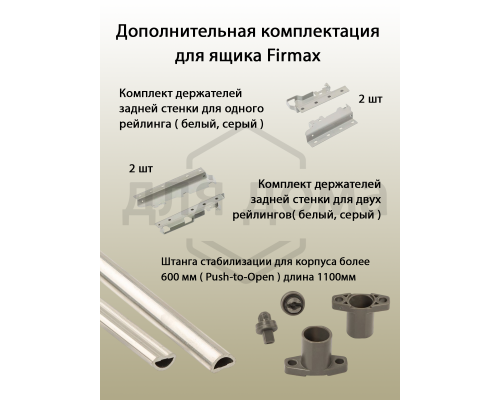 Дополнительная комплектация для ящика Firmax

Комплект держателей задней стенки для одного рейлинга ( белый, серый )

2 шт

2 шт

Комплект держателей задней стенки для двух рейлингов( белый, серый )

ДЛЯ ДОМА

Штанга стабилизации для корпуса более 600 мм ( Push-to-Open ) длина 1100мм