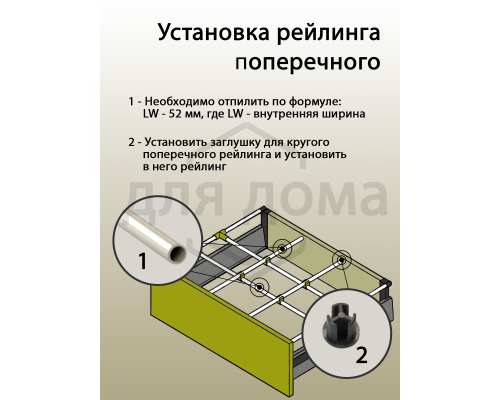 Установка рейлинга поперечного

1 - Необходимо отпилить по формуле: LW - 52 мм, где LW - внутренняя ширина

2 - Установить заглушку для кругого поперечного рейлинга и установить в него рейлинг

для дома

1

2