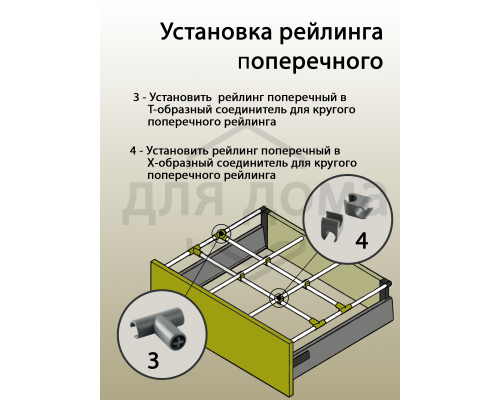 Установка рейлинга поперечного

3 - Установить рейлинг поперечный в Т-образный соединитель для кругого поперечного рейлинга

4 - Установить рейлинг поперечный в Х-образный соединитель для кругого поперечного рейлинга

ДЛЯ ДОМА

4

3