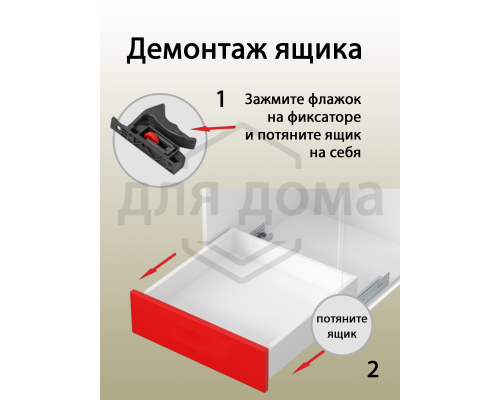 Демонтаж ящика

1 Зажмите флажок на фиксаторе и потяните ящик на себя

для дома

потяните ящик

2