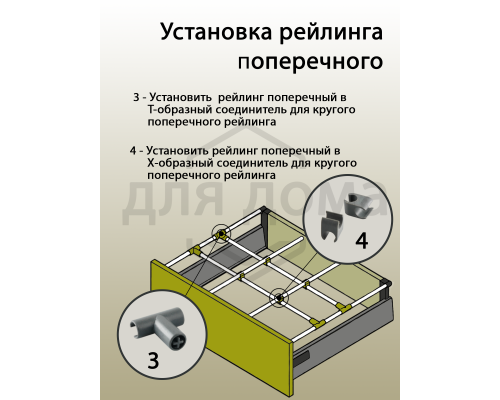 Установка рейлинга поперечного

3 - Установить рейлинг поперечный в Т-образный соединитель для кругого поперечного рейлинга

4 - Установить рейлинг поперечный в Х-образный соединитель для кругого поперечного рейлинга

ДЛЯ ДОМА

4

3