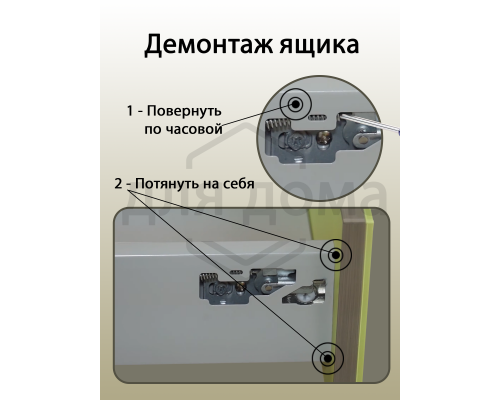 Демонтаж ящика

1 - Повернуть по часовой

2 - Потянуть на себя

для дома