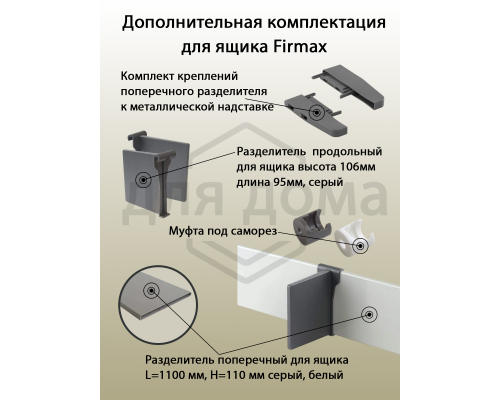 Дополнительная комплектация для ящика Firmax

Комплект креплений поперечного разделителя к металлической надставке

Разделитель продольный для ящика высота 106мм длина 95мм, серый

для дома

Муфта под саморез

Разделитель поперечный для ящика L=1100 мм, H=110 мм серый, белый