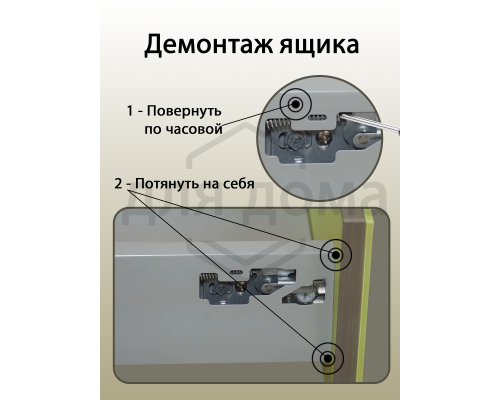 Демонтаж ящика

1 - Повернуть по часовой

2 - Потянуть на себя

для дома