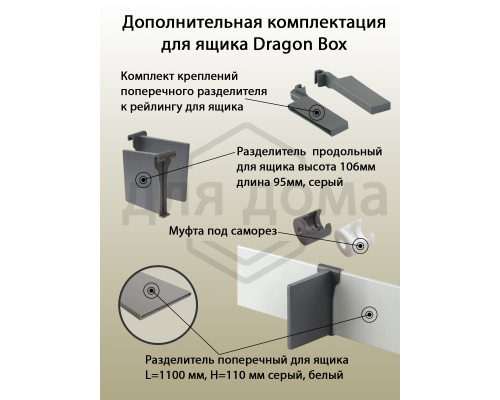 Дополнительная комплектация для ящика Dragon Box

Комплект креплений поперечного разделителя к рейлингу для ящика

Разделитель продольный для ящика высота 106мм длина 95мм, серый

для дома

Муфта под саморез

Разделитель поперечный для ящика L=1100 мм, H=110 мм серый, белый