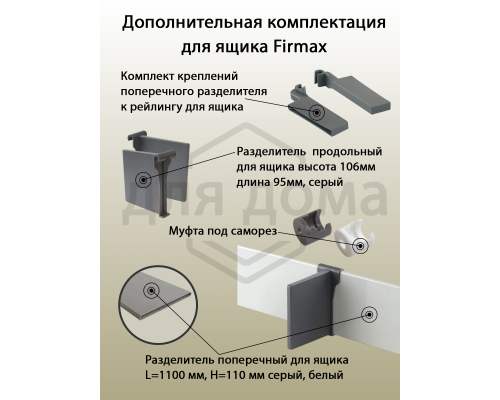 Дополнительная комплектация для ящика Firmax

Комплект креплений поперечного разделителя к рейлингу для ящика

Разделитель продольный для ящика высота 106мм длина 95мм, серый

для дома

Муфта под саморез

Разделитель поперечный для ящика L=1100 мм, H=110 мм серый, белый