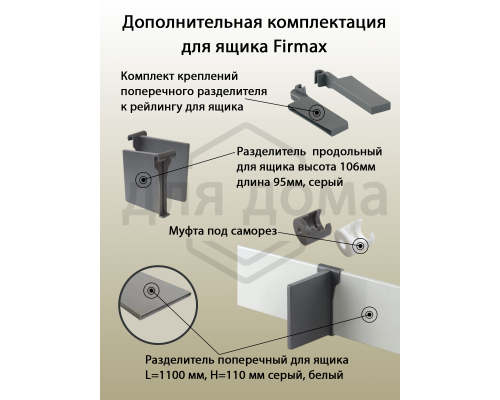 Дополнительная комплектация для ящика Firmax

Комплект креплений поперечного разделителя к рейлингу для ящика

Разделитель продольный для ящика высота 106мм длина 95мм, серый

для дома

Муфта под саморез

Разделитель поперечный для ящика L=1100 мм, H=110 мм серый, белый