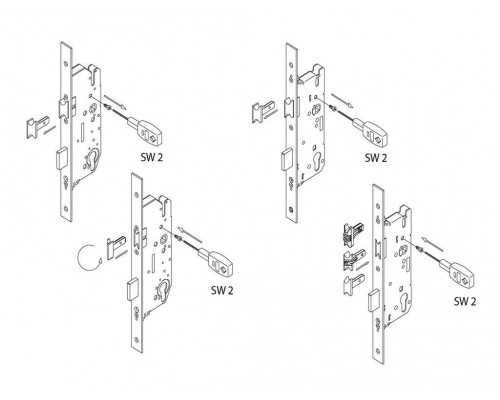 SW 2

SW 2

SW 2

SW 2