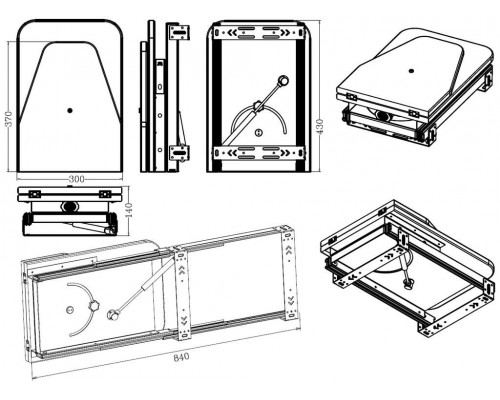 370
300
430
140
840