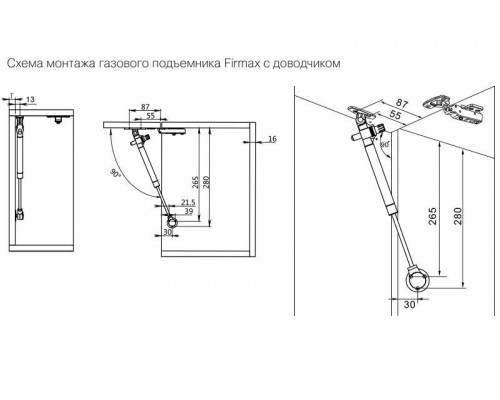 Схема монтажа газового подъемника Firmax с доводчиком

T
13

87
55
16
90°
265
280
21.5
39
30

87
55
90°
265
280
30