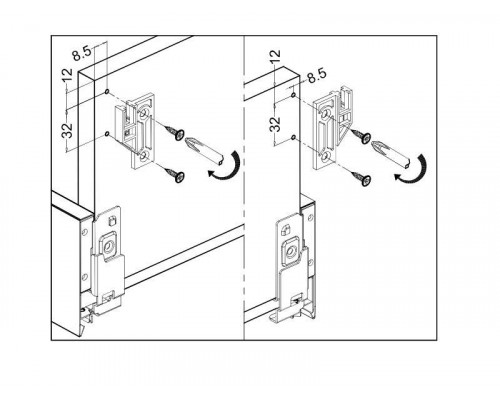 8.5
12
32
12
8.5
32