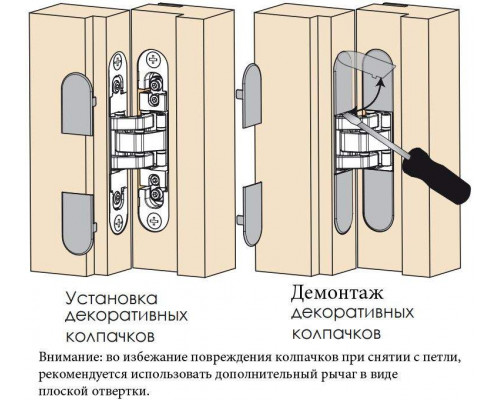 Установка декоративных колпачков

Демонтаж декоративных колпачков

Внимание: во избежание повреждения колпачков при снятии с петли, рекомендуется использовать дополнительный рычаг в виде плоской отвертки.