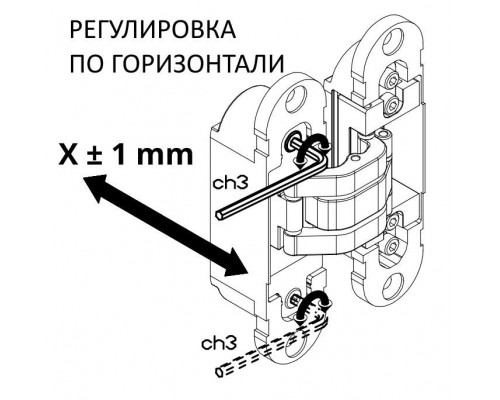 РЕГУЛИРОВКА
ПО ГОРИЗОНТАЛИ

X ± 1 mm

ch3

ch3