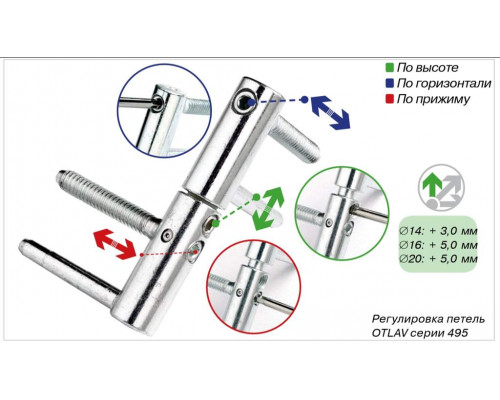 По высоте
По горизонтали
По прижиму

∅14: + 3,0 мм
∅16: + 5,0 мм
∅20: + 5,0 мм

Регулировка петель OTLAV серии 495