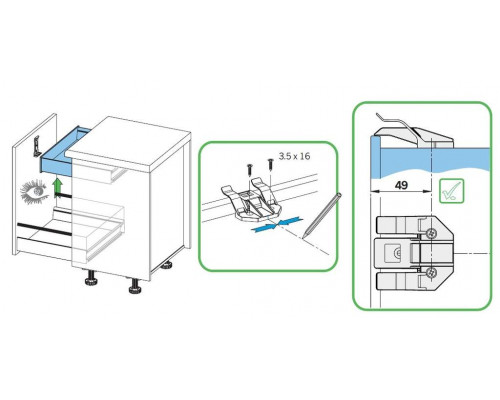 3.5 x 16

49