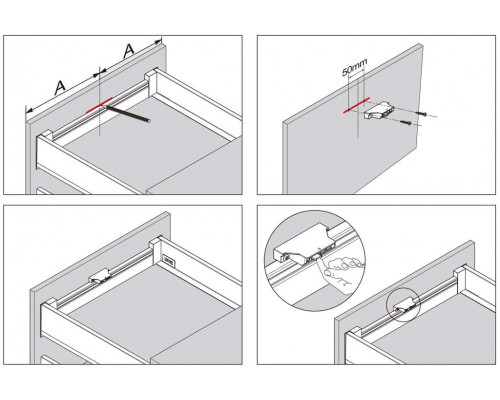 A A

50mm