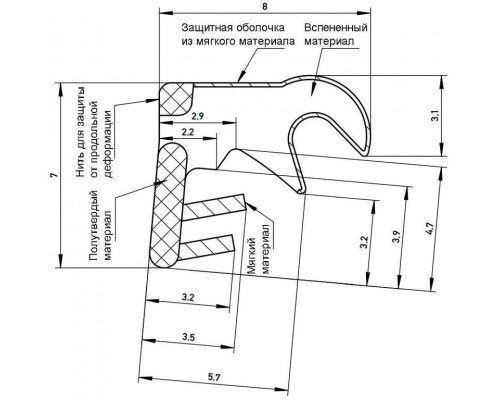 8

Защитная оболочка из мягкого материала

Вспененный материал

7

Нить для защиты от продольной деформации

2,9

2,2

3,1

Полутвердый материал

Мягкий материал

3,2

3,9

4,7

3,2

3,5

5,7